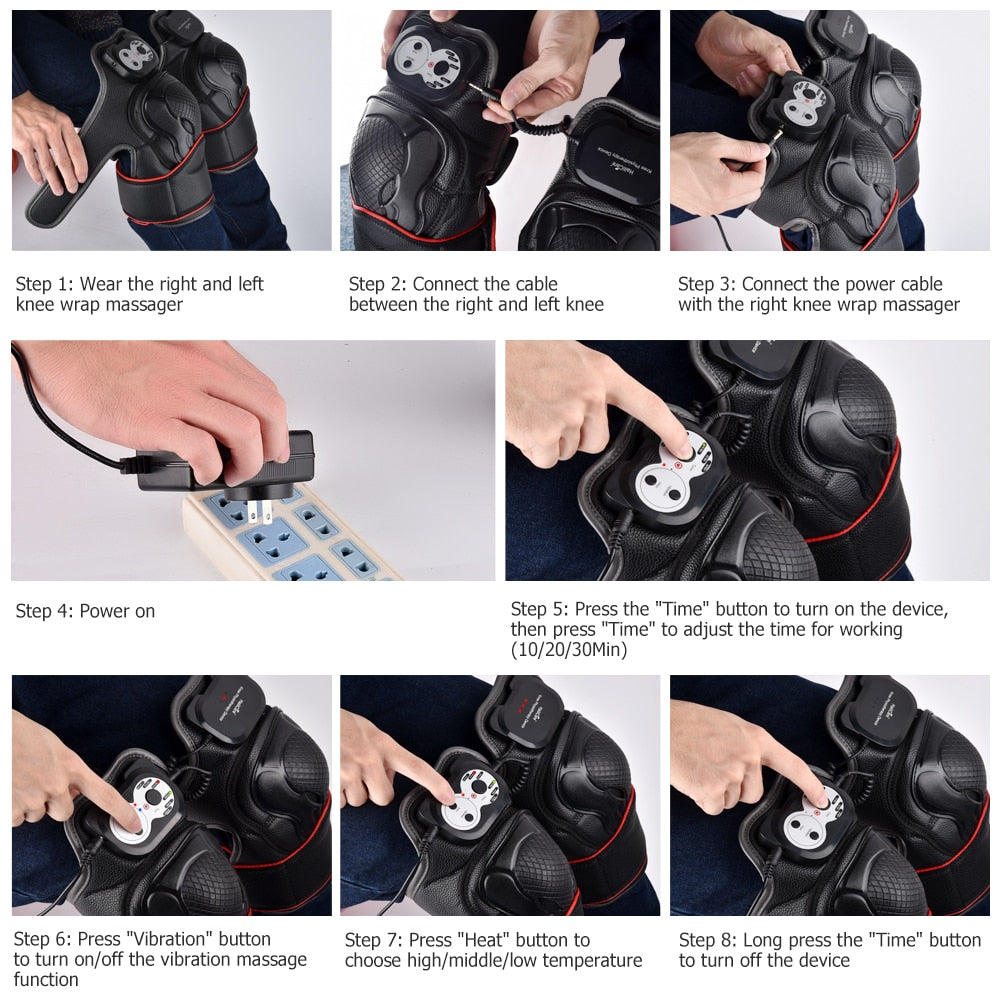 Step 1: Wear the right and left knee wrap massager

Step 2: Connect the cable between the right and left knee

Step 3: Connect the power cable with the right knee wrap massager

Step 4: Power on

Step 5: Press the "Time" button to turn on the device, then press "Time" to adjust the time for working (10/20/30Min)

Step 6: Press "Vibration" button to turn on/off the vibration massage function

Step 7: Press "Heat" button to choose high/middle/low temperature

Step 8: Long press the "Time" button to turn off the device